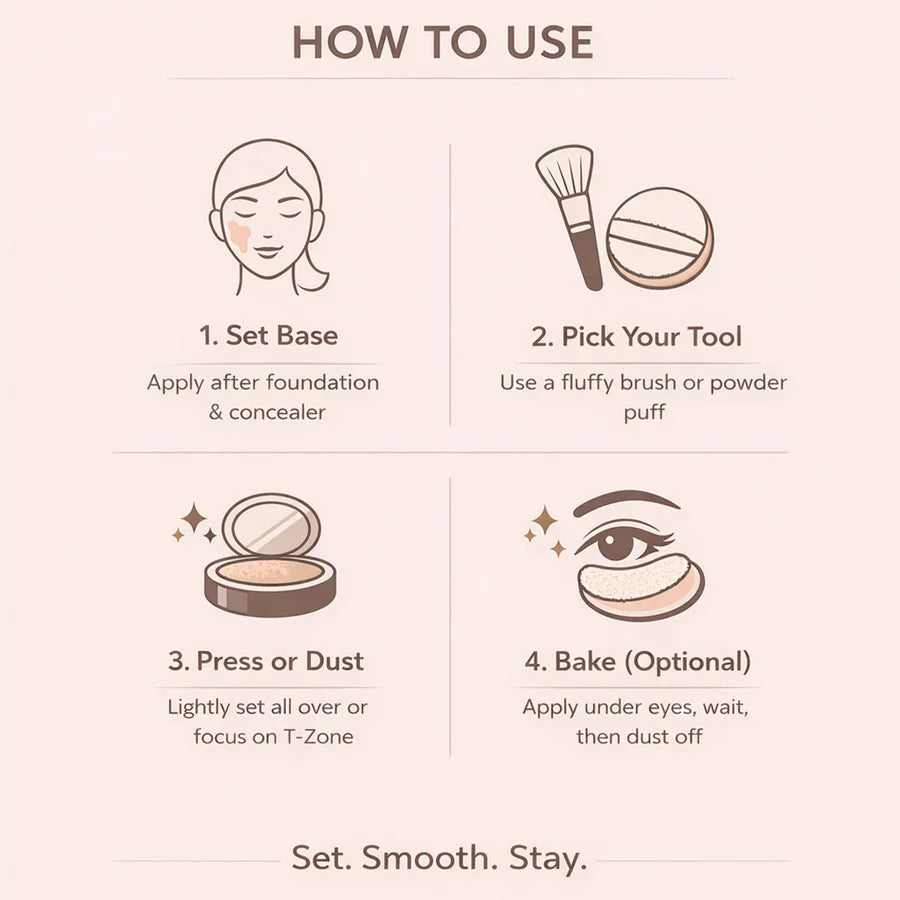 HOW TO USE

1. Set Base

Apply after foundation & concealer

2. Pick Your Tool

Use a fluffy brush or powder puff

3. Press or Dust

Lightly set all over or focus on T-Zone

4. Bake (Optional)

Apply under eyes, wait, then dust off

Set. Smooth. Stay.